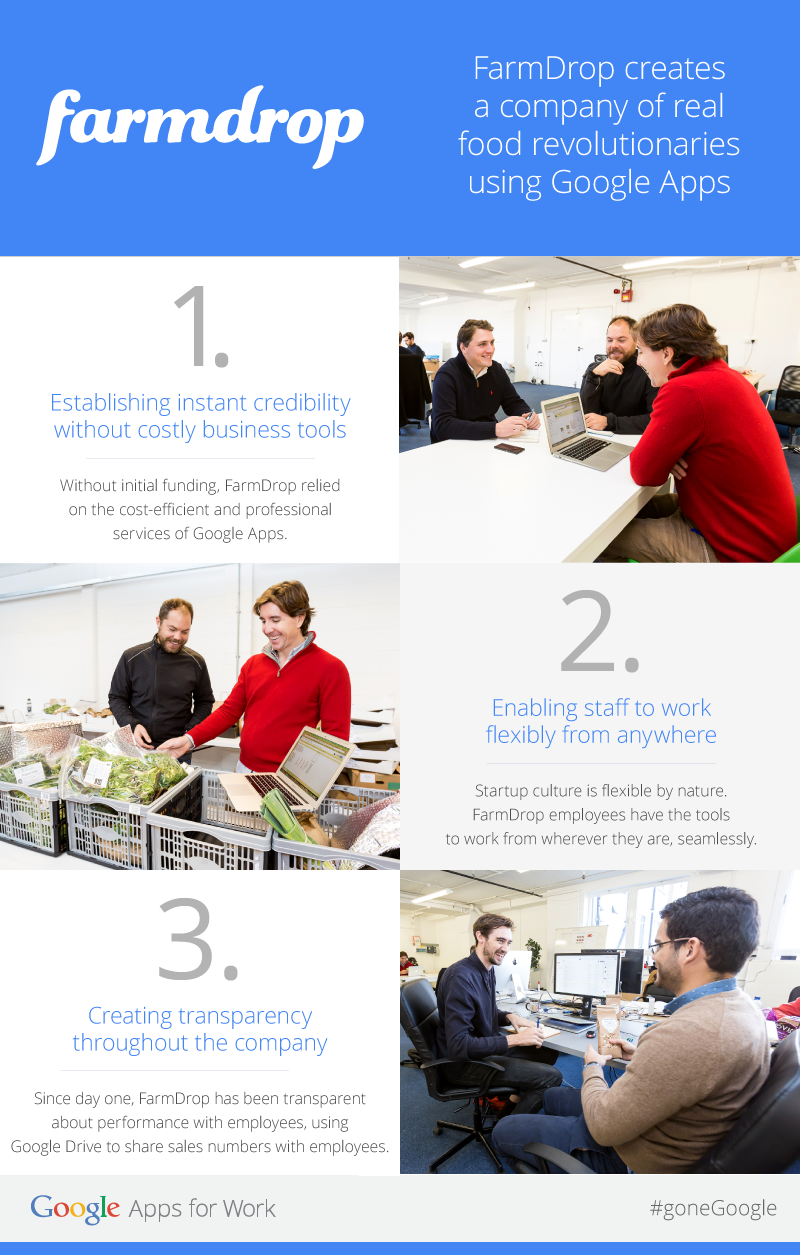 farmdrop

FarmDrop creates a company of real food revolutionaries using Google Apps

1.

Establishing instant credibility without costly business tools

Without initial funding, FarmDrop relied on the cost-efficient and professional services of Google Apps.

2.

Enabling staff to work flexibly from anywhere

Startup culture is flexible by nature. FarmDrop employees have the tools to work from wherever they are, seamlessly.

3.

Creating transparency throughout the company

Since day one, FarmDrop has been transparent about performance with employees, using Google Drive to share sales numbers with employees.

Google Apps for Work

#goneGoogle