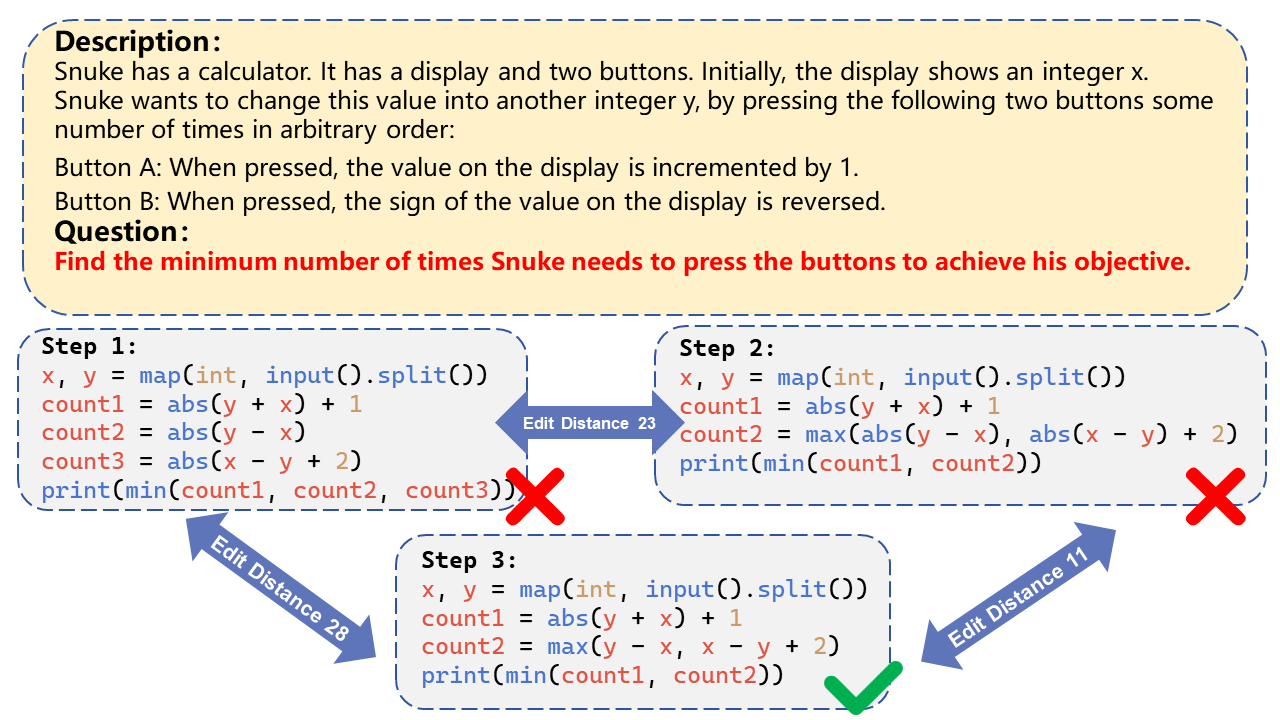 Description:
Snuke has a calculator. It has a display and two buttons. Initially, the display shows an integer x. Snuke wants to change this value into another integer y, by pressing the following two buttons some number of times in arbitrary order:

Button A: When pressed, the value on the display is incremented by 1.

Button B: When pressed, the sign of the value on the display is reversed.

Question:
Find the minimum number of times Snuke needs to press the buttons to achieve his objective.

Step 1:
x, y = map(int, input().split())
count1 = abs(y + x) + 1
count2 = abs(y - x)
count3 = abs(x - y + 2)
print(min(count1, count2, count3))

Edit Distance 23

Step 2:
x, y = map(int, input().split())
count1 = abs(y + x) + 1
count2 = max(abs(y - x), abs(x - y) + 2)
print(min(count1, count2))

Edit Distance 28

Step 3:
x, y = map(int, input().split())
count1 = abs(y + x) + 1
count2 = max(y - x, x - y + 2)
print(min(count1, count2))

Edit Distance 11