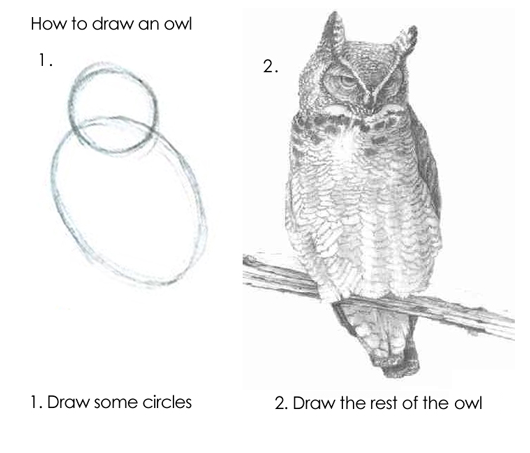 How to draw an owl

1.

2.

1. Draw some circles

2. Draw the rest of the owl