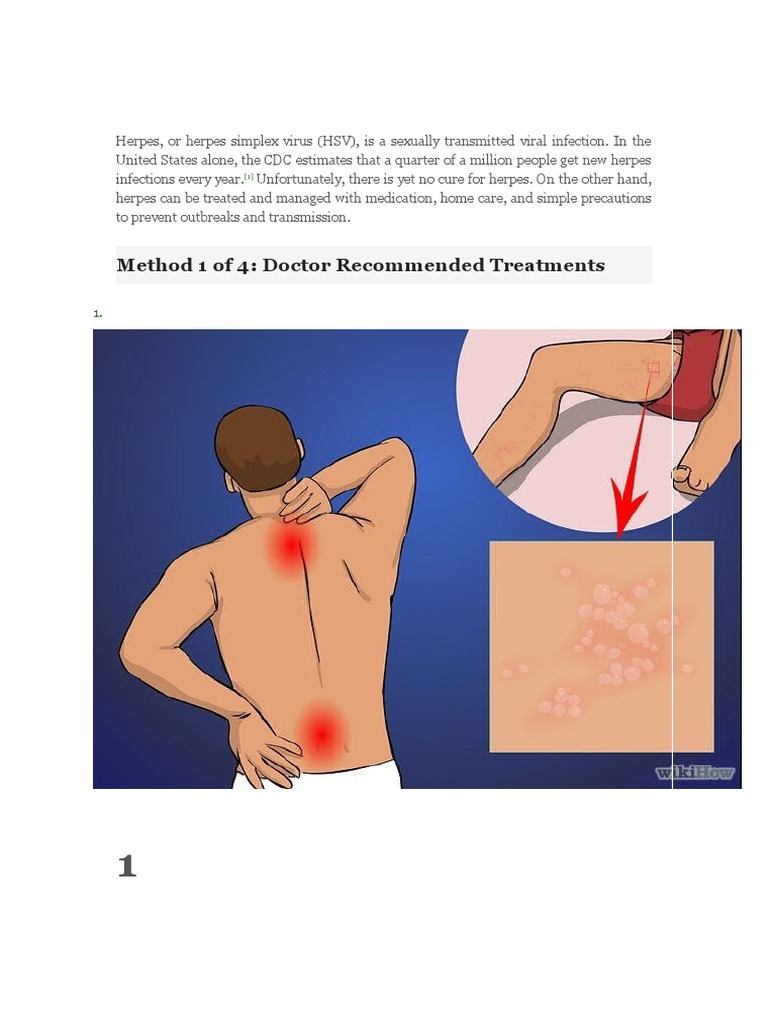 Herpes, or herpes simplex virus (HSV), is a sexually transmitted viral infection. In the United States alone, the CDC estimates that a quarter of a million people get new herpes infections every year.[1] Unfortunately, there is yet no cure for herpes. On the other hand, herpes can be treated and managed with medication, home care, and simple precautions to prevent outbreaks and transmission.

Method 1 of 4: Doctor Recommended Treatments

1.

wikiHow

1