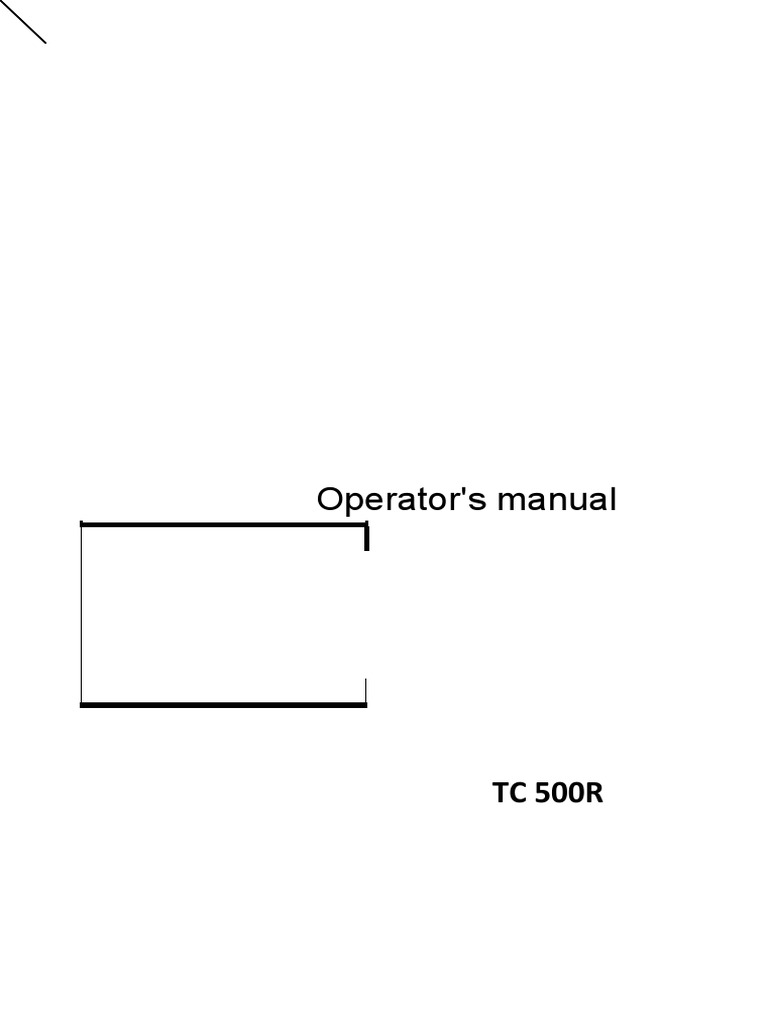 Operator's manual

TC 500R