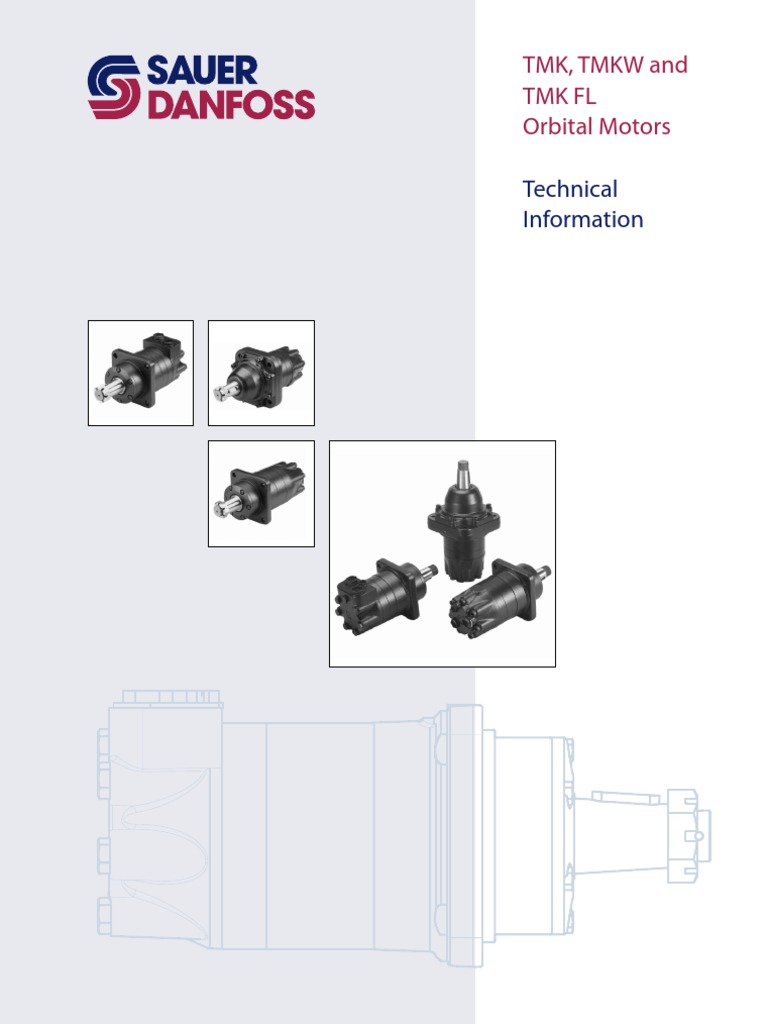 SAUER DANFOSS

TMK, TMKW and TMK FL Orbital Motors

Technical Information