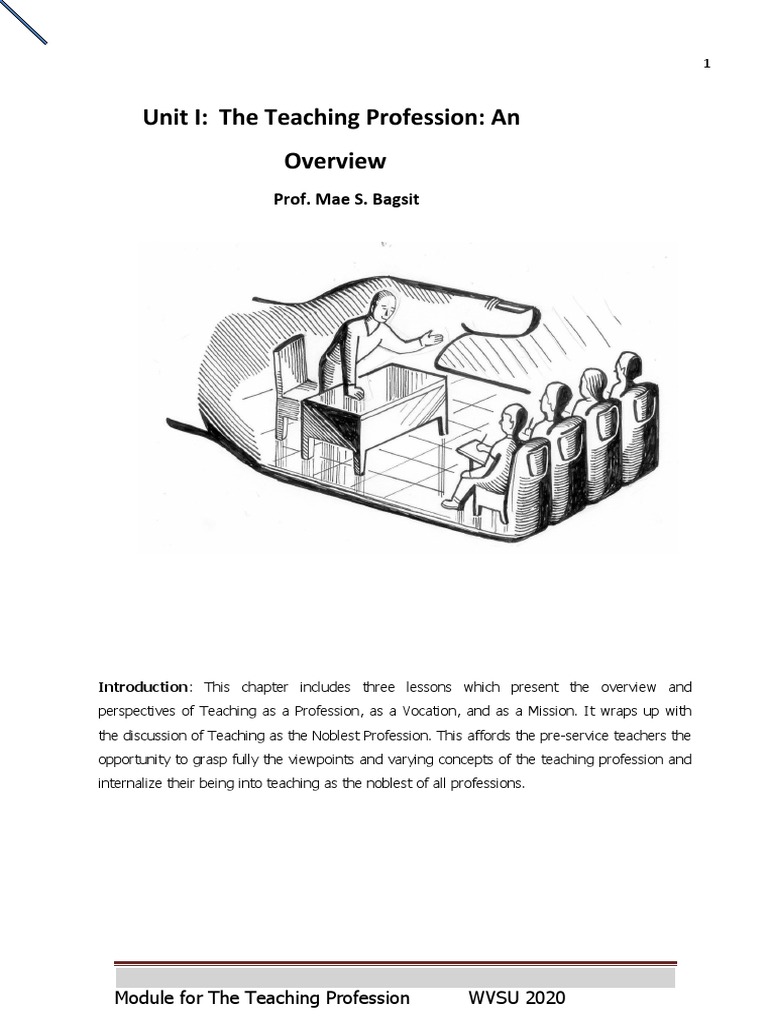 1

Unit I: The Teaching Profession: An Overview

Prof. Mae S. Bagsit

Introduction: This chapter includes three lessons which present the overview and perspectives of Teaching as a Profession, as a Vocation, and as a Mission. It wraps up with the discussion of Teaching as the Noblest Profession. This affords the pre-service teachers the opportunity to grasp fully the viewpoints and varying concepts of the teaching profession and internalize their being into teaching as the noblest of all professions.

Module for The Teaching Profession WVSU 2020