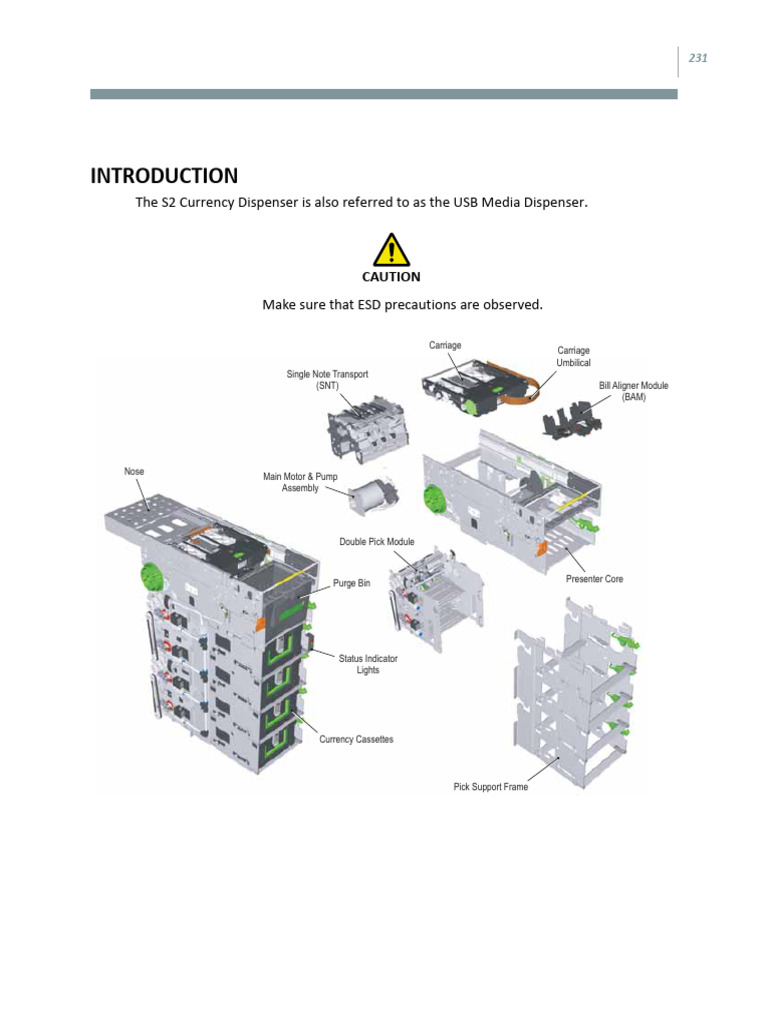 231

INTRODUCTION

The S2 Currency Dispenser is also referred to as the USB Media Dispenser.

CAUTION

Make sure that ESD precautions are observed.

Carriage

Carriage Umbilical

Single Note Transport (SNT)

Bill Aligner Module (BAM)

Nose

Main Motor & Pump Assembly

Double Pick Module

Purge Bin

Presenter Core

Status Indicator Lights

Currency Cassettes

Pick Support Frame