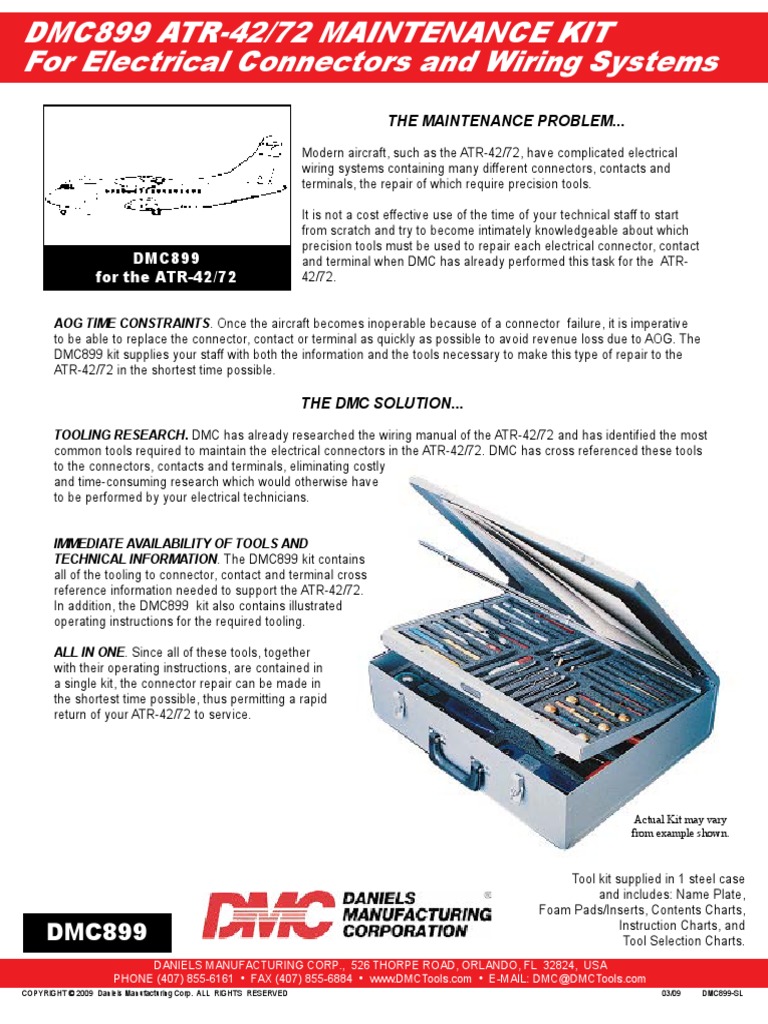 DMC899 ATR-42/72 MAINTENANCE KIT
For Electrical Connectors and Wiring Systems

DMC899
for the ATR-42/72

THE MAINTENANCE PROBLEM...

Modern aircraft, such as the ATR-42/72, have complicated electrical wiring systems containing many different connectors, contacts and terminals, the repair of which require precision tools.

It is not a cost effective use of the time of your technical staff to start from scratch and try to become intimately knowledgeable about which precision tools must be used to repair each electrical connector, contact and terminal when DMC has already performed this task for the ATR-42/72.

AOG TIME CONSTRAINTS. Once the aircraft becomes inoperable because of a connector failure, it is imperative to be able to replace the connector, contact or terminal as quickly as possible to avoid revenue loss due to AOG. The DMC899 kit supplies your staff with both the information and the tools necessary to make this type of repair to the ATR-42/72 in the shortest time possible.

THE DMC SOLUTION...

TOOLING RESEARCH. DMC has already researched the wiring manual of the ATR-42/72 and has identified the most common tools required to maintain the electrical connectors in the ATR-42/72. DMC has cross referenced these tools to the connectors, contacts and terminals, eliminating costly and time-consuming research which would otherwise have to be performed by your electrical technicians.

IMMEDIATE AVAILABILITY OF TOOLS AND TECHNICAL INFORMATION. The DMC899 kit contains all of the tooling to connector, contact and terminal cross reference information needed to support the ATR-42/72. In addition, the DMC899 kit also contains illustrated operating instructions for the required tooling.

ALL IN ONE. Since all of these tools, together with their operating instructions, are contained in a single kit, the connector repair can be made in the shortest time possible, thus permitting a rapid return of your ATR-42/72 to service.

Actual Kit may vary from example shown.

Tool kit supplied in 1 steel case and includes: Name Plate, Foam Pads/Inserts, Contents Charts, Instruction Charts, and Tool Selection Charts.

DMC899

DMC DANIELS MANUFACTURING CORPORATION ®

DANIELS MANUFACTURING CORP., 526 THORPE ROAD, ORLANDO, FL 32824, USA
PHONE (407) 855-6161 • FAX (407) 855-6884 • www.DMCTools.com • E-MAIL: DMC@DMCTools.com

COPYRIGHT © 2009 Daniels Manufacturing Corp. ALL RIGHTS RESERVED 03/09 DMC899-SL