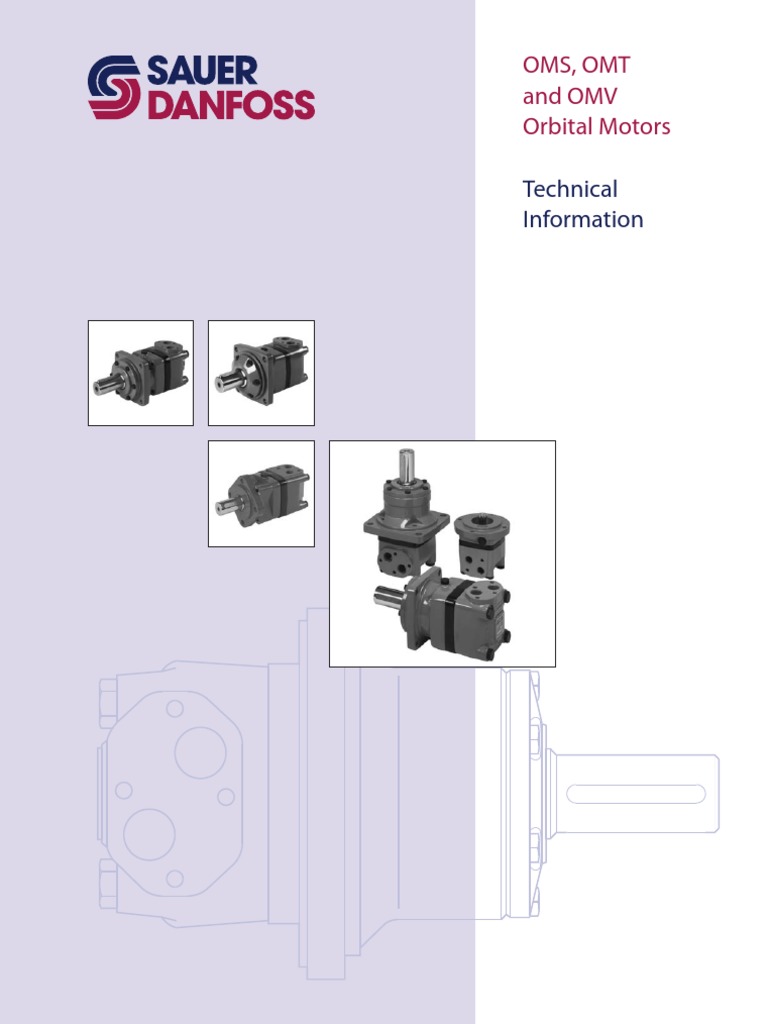 SAUER
DANFOSS

OMS, OMT
and OMV
Orbital Motors

Technical
Information