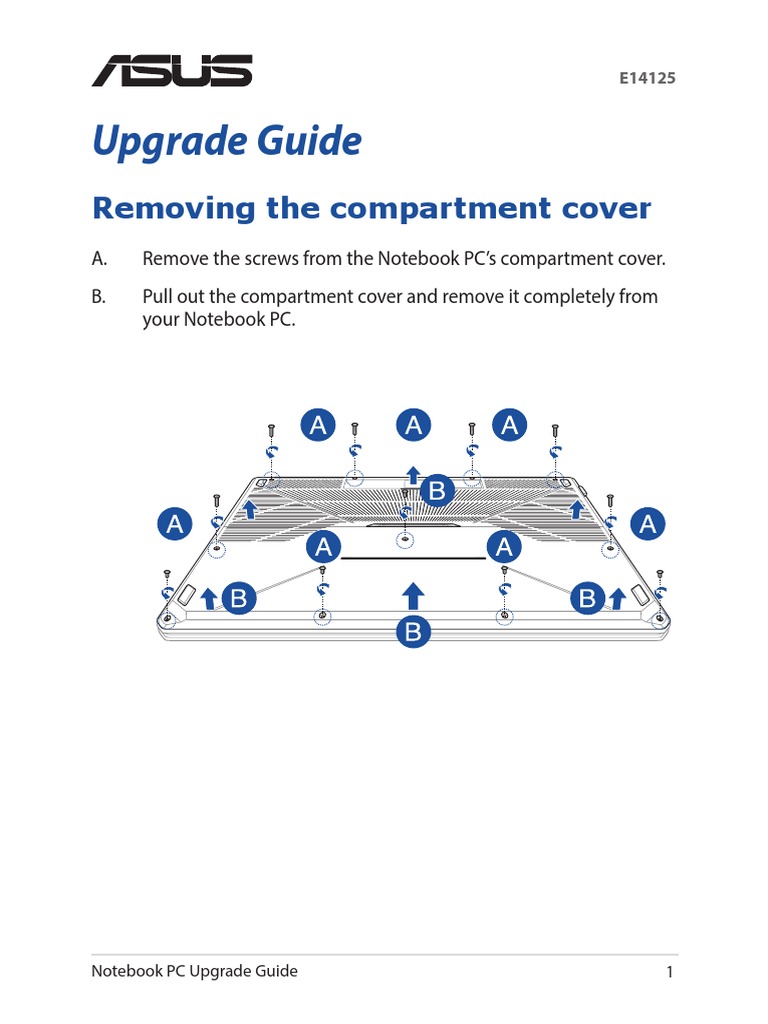 ASUS

E14125

Upgrade Guide

Removing the compartment cover

A. Remove the screws from the Notebook PC's compartment cover.

B. Pull out the compartment cover and remove it completely from your Notebook PC.

A A A
B
A A
A A
B B
B

Notebook PC Upgrade Guide 1