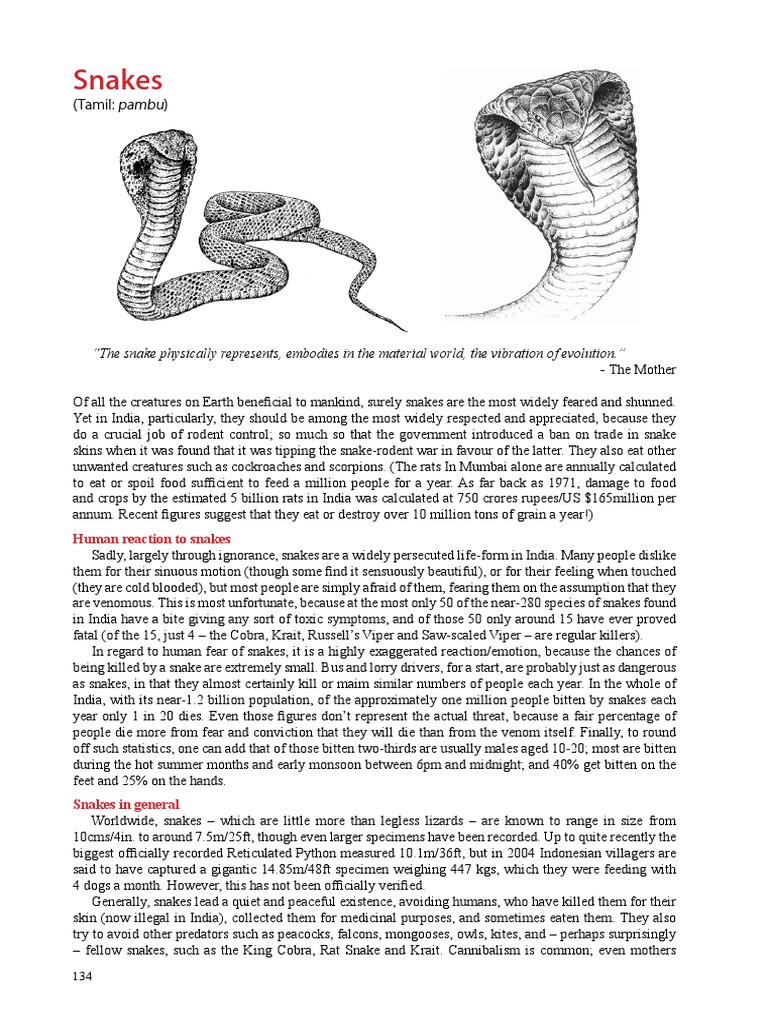 Snakes
(Tamil: pambu)

"The snake physically represents, embodies in the material world, the vibration of evolution."
- The Mother

Of all the creatures on Earth beneficial to mankind, surely snakes are the most widely feared and shunned. Yet in India, particularly, they should be among the most widely respected and appreciated, because they do a crucial job of rodent control; so much so that the government introduced a ban on trade in snake skins when it was found that it was tipping the snake-rodent war in favour of the latter. They also eat other unwanted creatures such as cockroaches and scorpions. (The rats In Mumbai alone are annually calculated to eat or spoil food sufficient to feed a million people for a year. As far back as 1971, damage to food and crops by the estimated 5 billion rats in India was calculated at 750 crores rupees/US $165million per annum. Recent figures suggest that they eat or destroy over 10 million tons of grain a year!)

Human reaction to snakes

Sadly, largely through ignorance, snakes are a widely persecuted life-form in India. Many people dislike them for their sinuous motion (though some find it sensuously beautiful), or for their feeling when touched (they are cold blooded), but most people are simply afraid of them, fearing them on the assumption that they are venomous. This is most unfortunate, because at the most only 50 of the near-280 species of snakes found in India have a bite giving any sort of toxic symptoms, and of those 50 only around 15 have ever proved fatal (of the 15, just 4 – the Cobra, Krait, Russell's Viper and Saw-scaled Viper – are regular killers).

In regard to human fear of snakes, it is a highly exaggerated reaction/emotion, because the chances of being killed by a snake are extremely small. Bus and lorry drivers, for a start, are probably just as dangerous as snakes, in that they almost certainly kill or maim similar numbers of people each year. In the whole of India, with its near-1.2 billion population, of the approximately one million people bitten by snakes each year only 1 in 20 dies. Even those figures don't represent the actual threat, because a fair percentage of people die more from fear and conviction that they will die than from the venom itself. Finally, to round off such statistics, one can add that of those bitten two-thirds are usually males aged 10-20; most are bitten during the hot summer months and early monsoon between 6pm and midnight; and 40% get bitten on the feet and 25% on the hands.

Snakes in general

Worldwide, snakes – which are little more than legless lizards – are known to range in size from 10cms/4in. to around 7.5m/25ft, though even larger specimens have been recorded. Up to quite recently the biggest officially recorded Reticulated Python measured 10.1m/36ft, but in 2004 Indonesian villagers are said to have captured a gigantic 14.85m/48ft specimen weighing 447 kgs, which they were feeding with 4 dogs a month. However, this has not been officially verified.

Generally, snakes lead a quiet and peaceful existence, avoiding humans, who have killed them for their skin (now illegal in India), collected them for medicinal purposes, and sometimes eaten them. They also try to avoid other predators such as peacocks, falcons, mongooses, owls, kites, and – perhaps surprisingly – fellow snakes, such as the King Cobra, Rat Snake and Krait. Cannibalism is common; even mothers

134