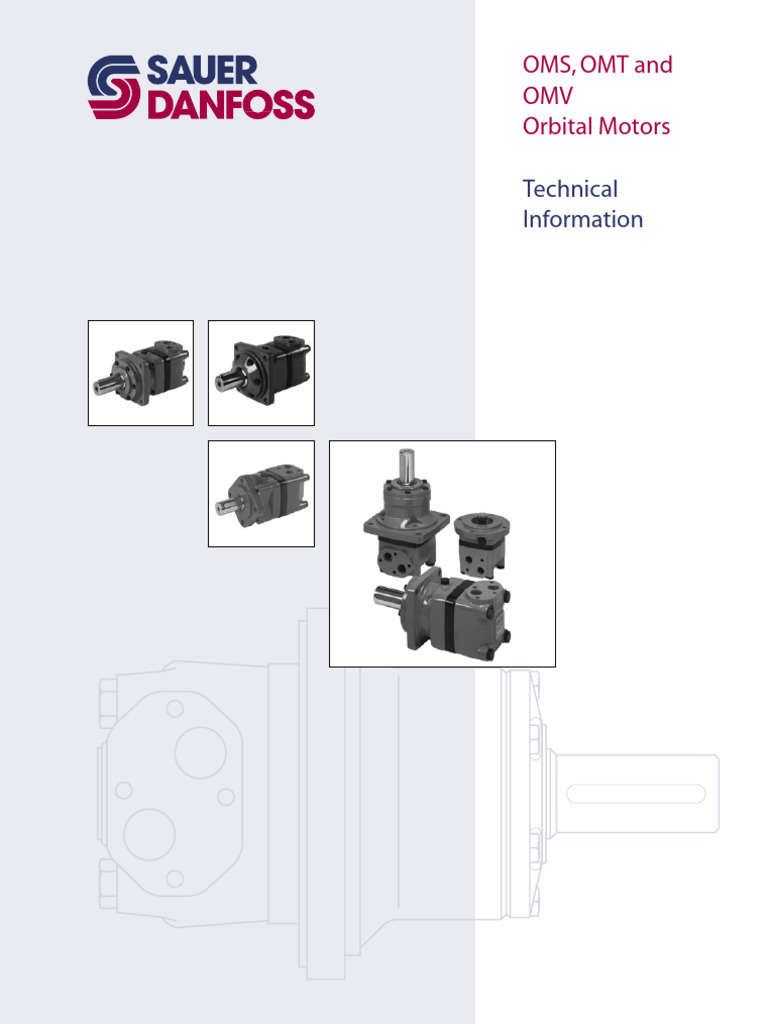 SAUER
DANFOSS

OMS, OMT and OMV
Orbital Motors

Technical
Information