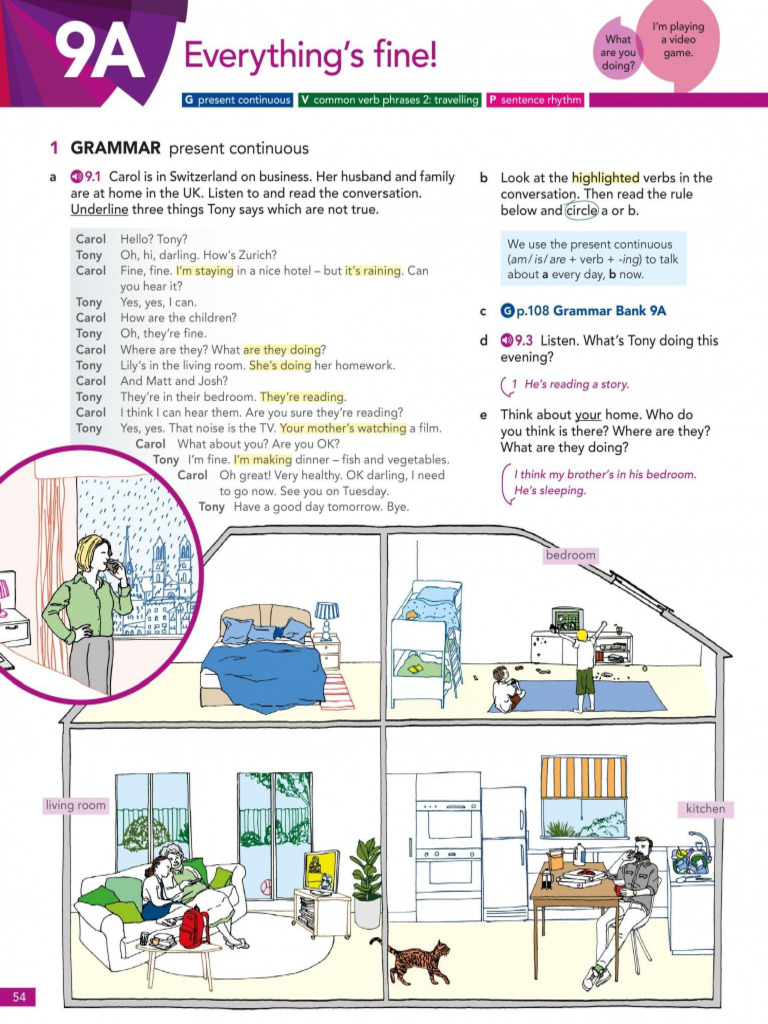 9A Everything's fine!

What are you doing?

I'm playing a video game.

G present continuous V common verb phrases 2: travelling P sentence rhythm

1 GRAMMAR present continuous

a 9.1 Carol is in Switzerland on business. Her husband and family are at home in the UK. Listen to and read the conversation. Underline three things Tony says which are not true.

Carol Hello? Tony?
Tony Oh, hi, darling. How's Zurich?
Carol Fine, fine. I'm staying in a nice hotel – but it's raining. Can you hear it?
Tony Yes, yes, I can.
Carol How are the children?
Tony Oh, they're fine.
Carol Where are they? What are they doing?
Tony Lily's in the living room. She's doing her homework.
Carol And Matt and Josh?
Tony They're in their bedroom. They're reading.
Carol I think I can hear them. Are you sure they're reading?
Tony Yes, yes. That noise is the TV. Your mother's watching a film.
Carol What about you? Are you OK?
Tony I'm fine. I'm making dinner – fish and vegetables.
Carol Oh great! Very healthy. OK darling, I need to go now. See you on Tuesday.
Tony Have a good day tomorrow. Bye.

b Look at the highlighted verbs in the conversation. Then read the rule below and circle a or b.

We use the present continuous (am / is / are + verb + -ing) to talk about a every day, b now.

c G p.108 Grammar Bank 9A

d 9.3 Listen. What's Tony doing this evening?

1 He's reading a story.

e Think about your home. Who do you think is there? Where are they? What are they doing?

I think my brother's in his bedroom. He's sleeping.

bedroom

living room

kitchen

54