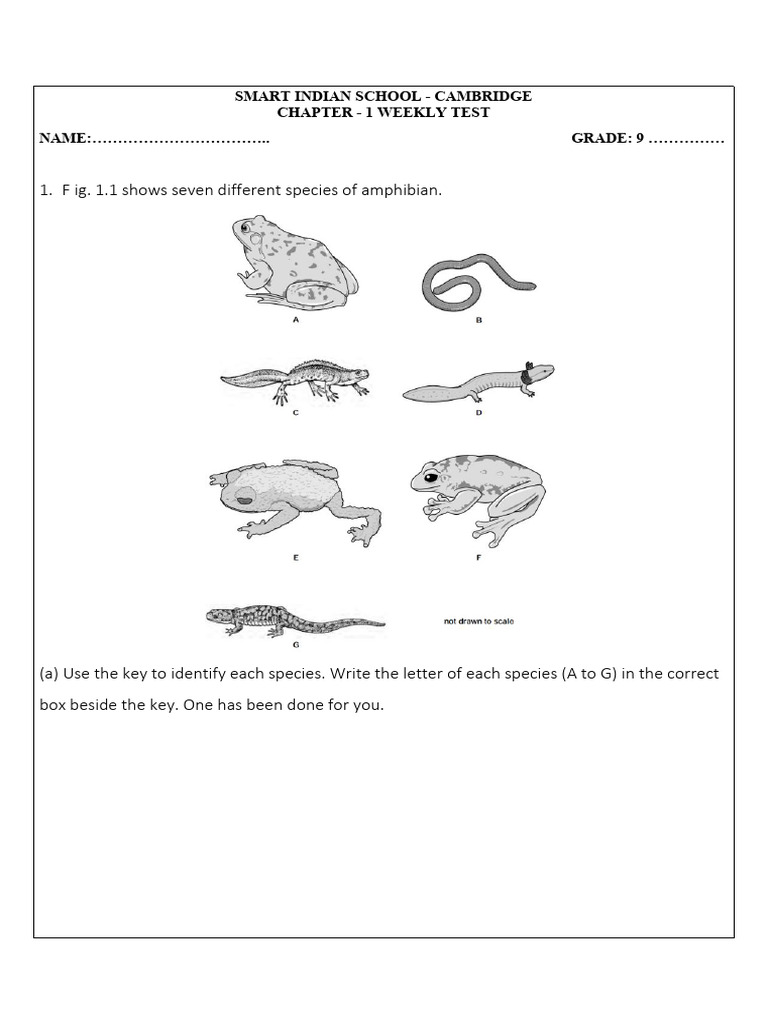 SMART INDIAN SCHOOL - CAMBRIDGE
CHAPTER - 1 WEEKLY TEST

NAME:…………………………….. GRADE: 9 ……………

1. F ig. 1.1 shows seven different species of amphibian.

A

B

C

D

E

F

G

not drawn to scale

(a) Use the key to identify each species. Write the letter of each species (A to G) in the correct box beside the key. One has been done for you.