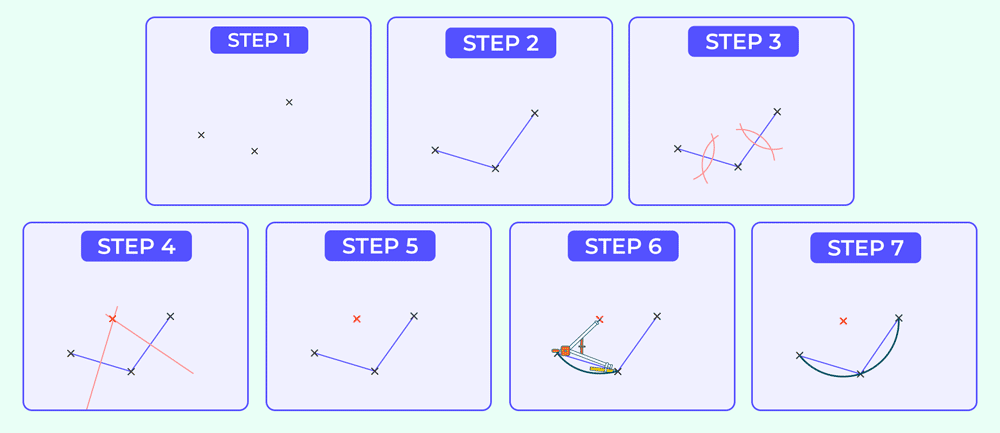 STEP 1

STEP 2

STEP 3

STEP 4

STEP 5

STEP 6

STEP 7