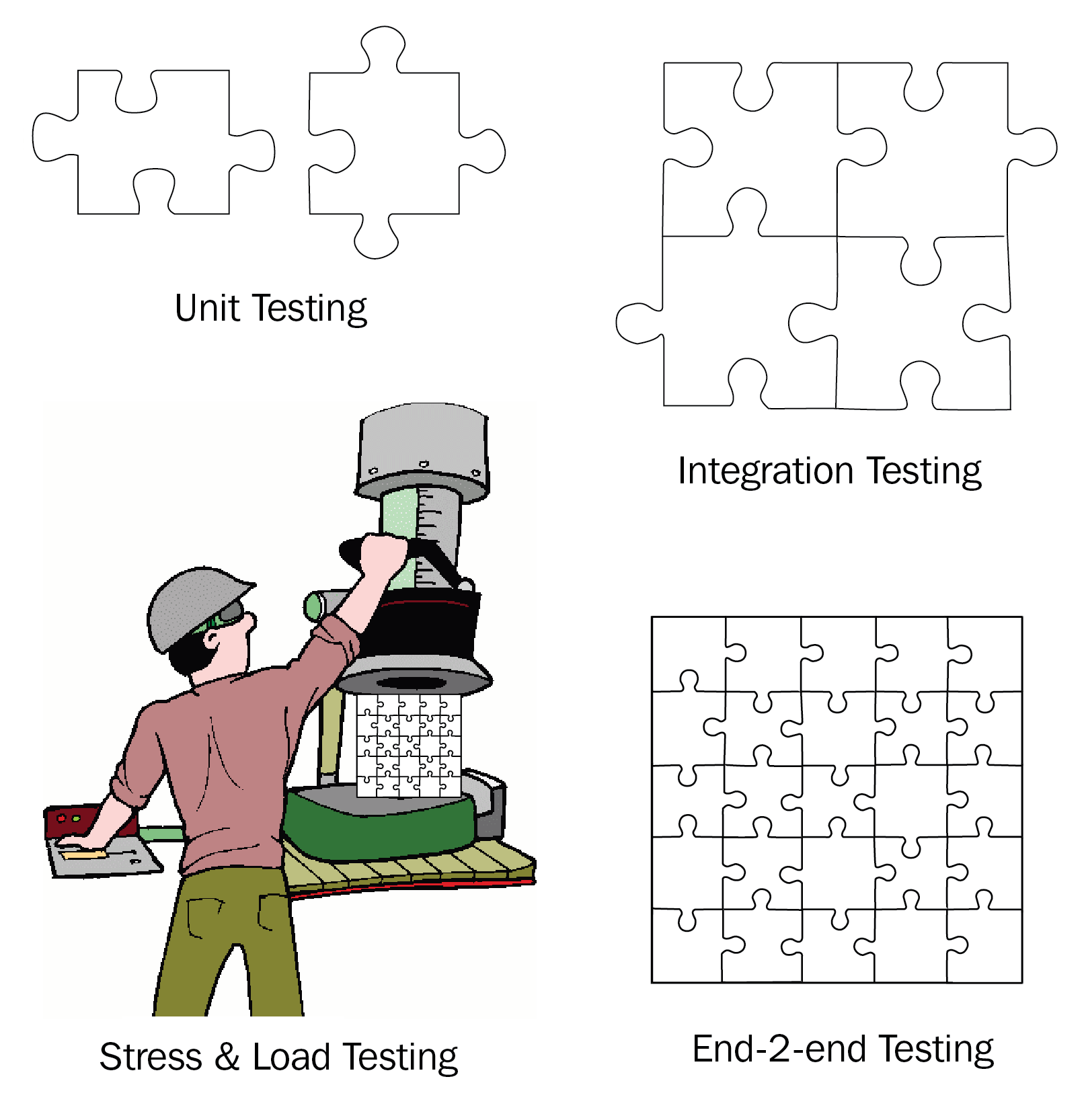 Unit Testing

Integration Testing

Stress & Load Testing

End-2-end Testing